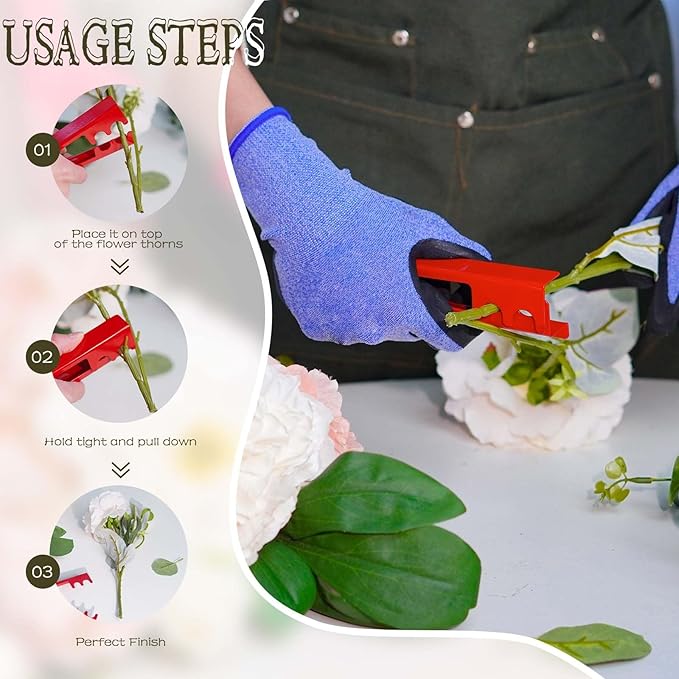 USAGE STEPS

01

Place it on top of the flower thorns

02

Hold tight and pull down

03

Perfect Finish