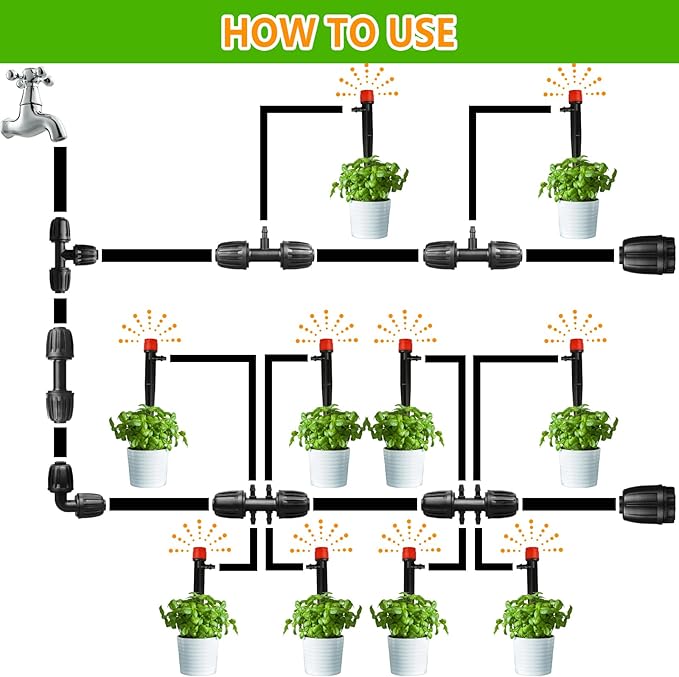 HOW TO USE