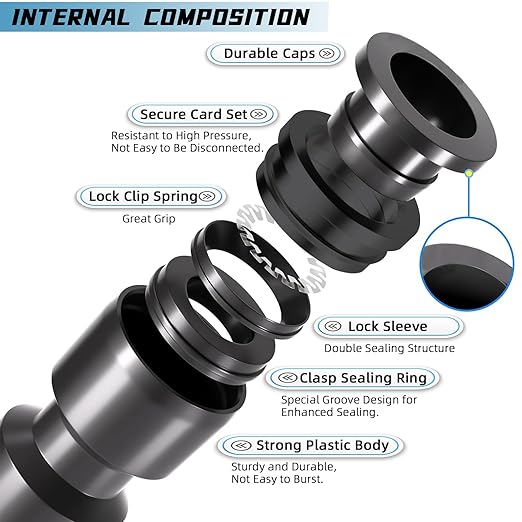 INTERNAL COMPOSITION

Durable Caps

Secure Card Set
Resistant to High Pressure, Not Easy to Be Disconnected.

Lock Clip Spring
Great Grip

Lock Sleeve
Double Sealing Structure

Clasp Sealing Ring
Special Groove Design for Enhanced Sealing.

Strong Plastic Body
Sturdy and Durable, Not Easy to Burst.