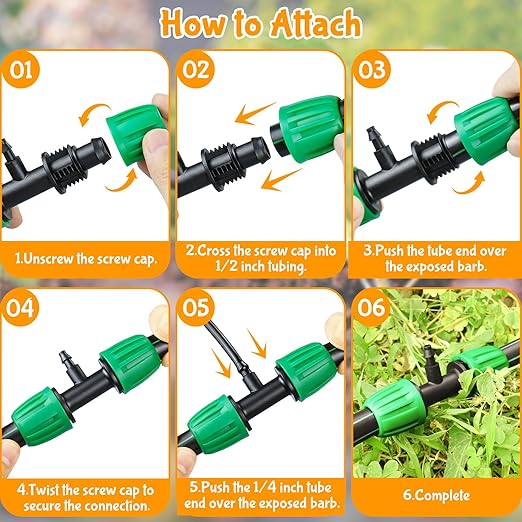 How to Attach

01

1.Unscrew the screw cap.

02

2.Cross the screw cap into 1/2 inch tubing.

03

3.Push the tube end over the exposed barb.

04

4.Twist the screw cap to secure the connection.

05

5.Push the 1/4 inch tube end over the exposed barb.

06

6.Complete