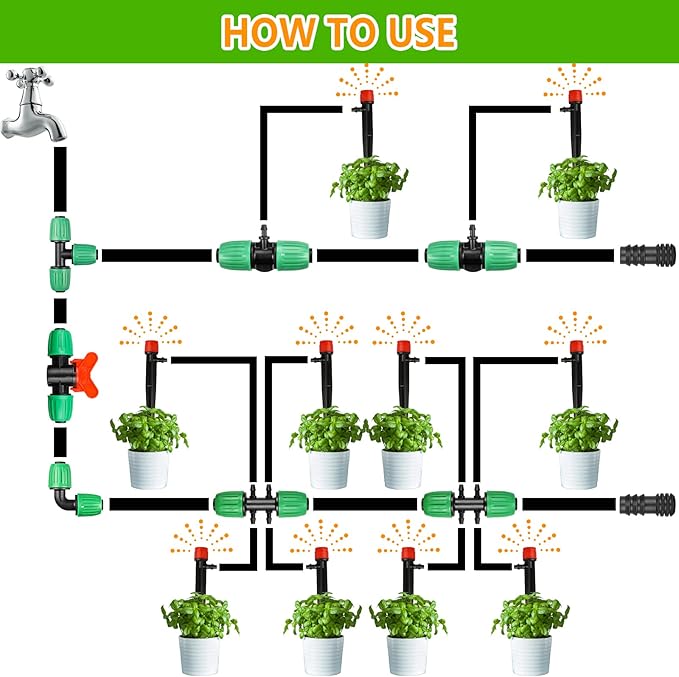 HOW TO USE