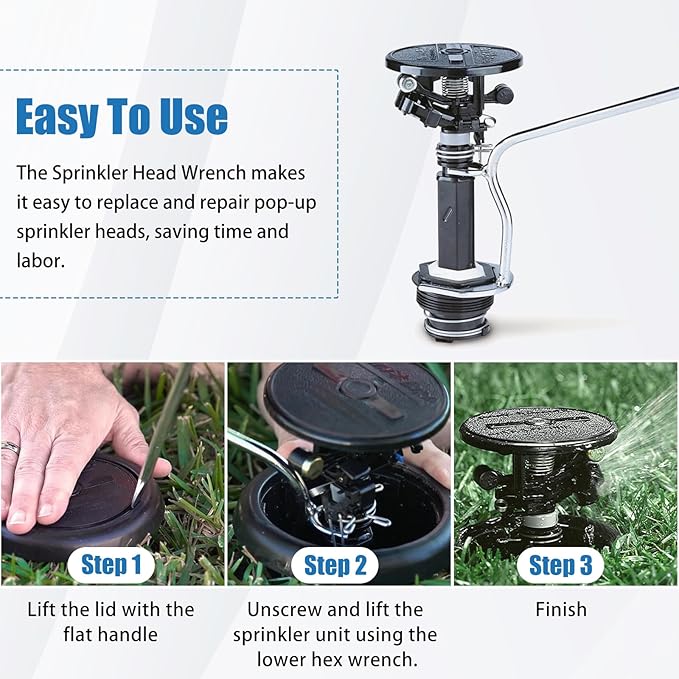 Easy To Use

The Sprinkler Head Wrench makes it easy to replace and repair pop-up sprinkler heads, saving time and labor.

Step 1

Lift the lid with the flat handle

Step 2

Unscrew and lift the sprinkler unit using the lower hex wrench.

Step 3

Finish