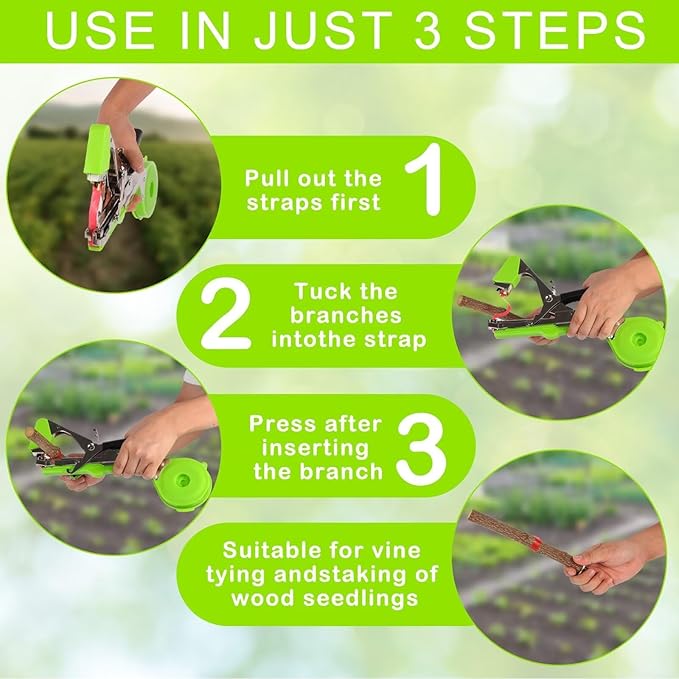 USE IN JUST 3 STEPS

Pull out the straps first 1

2 Tuck the branches intothe strap

Press after inserting the branch 3

Suitable for vine tying andstaking of wood seedlings