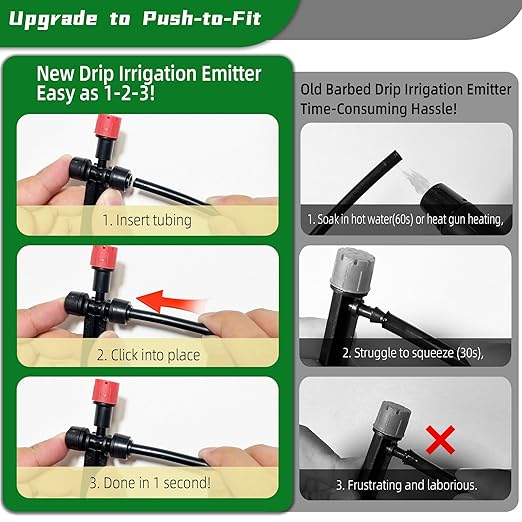 Upgrade to Push-to-Fit

New Drip Irrigation Emitter
Easy as 1-2-3!

1. Insert tubing

2. Click into place

3. Done in 1 second!

Old Barbed Drip Irrigation Emitter
Time-Consuming Hassle!

1. Soak in hot water(60s) or heat gun heating,

2. Struggle to squeeze (30s),

3. Frustrating and laborious.