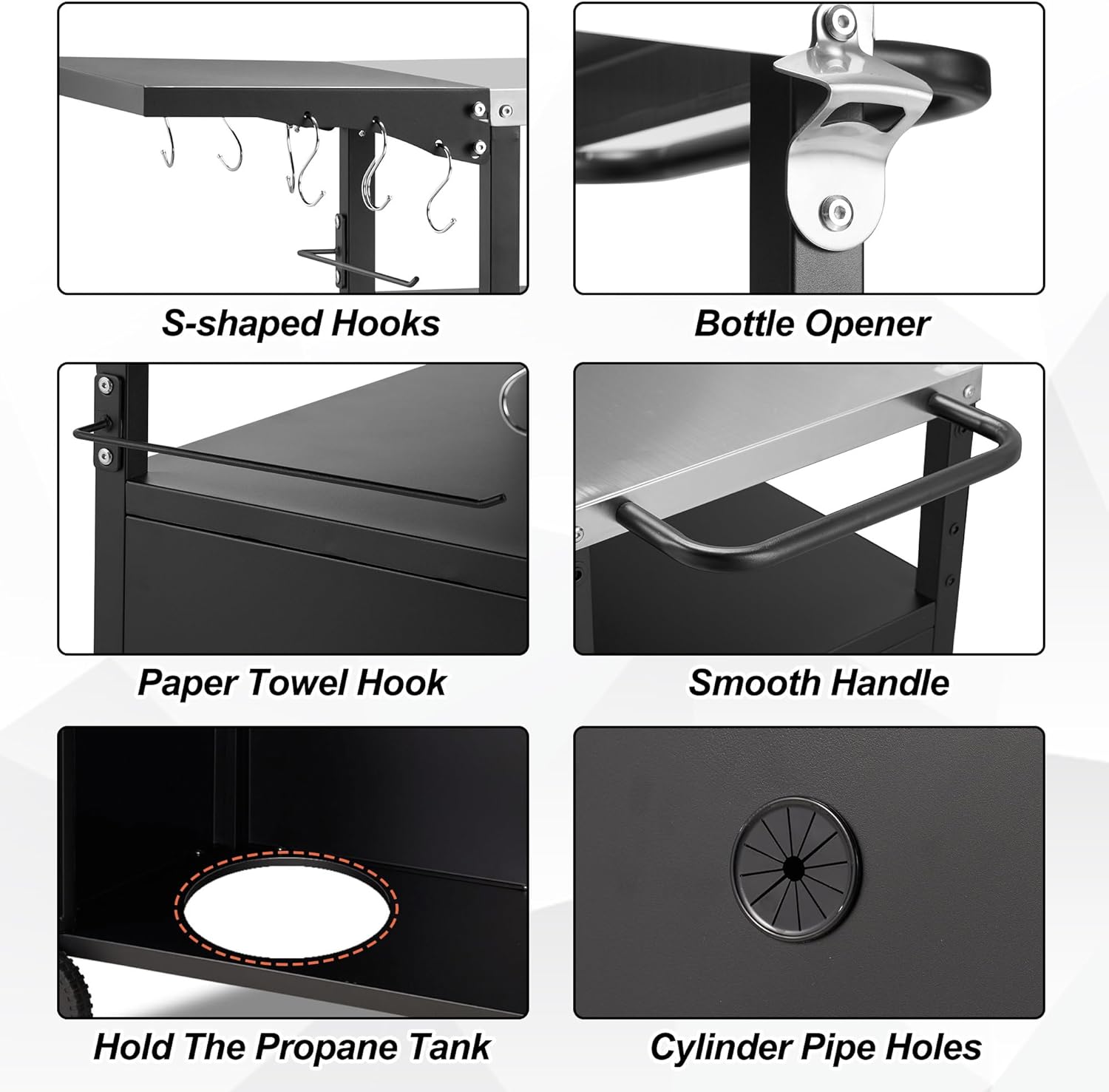 S-shaped Hooks

Bottle Opener

Paper Towel Hook

Smooth Handle

Hold The Propane Tank

Cylinder Pipe Holes