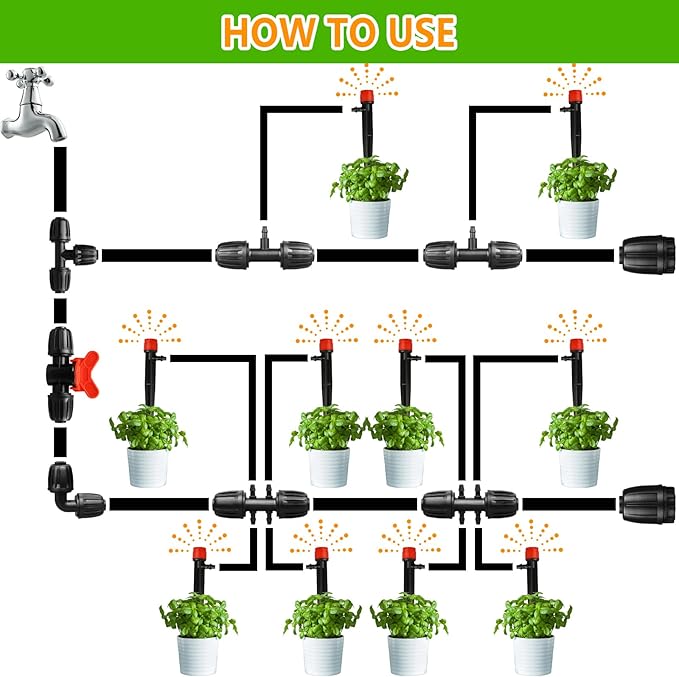 HOW TO USE