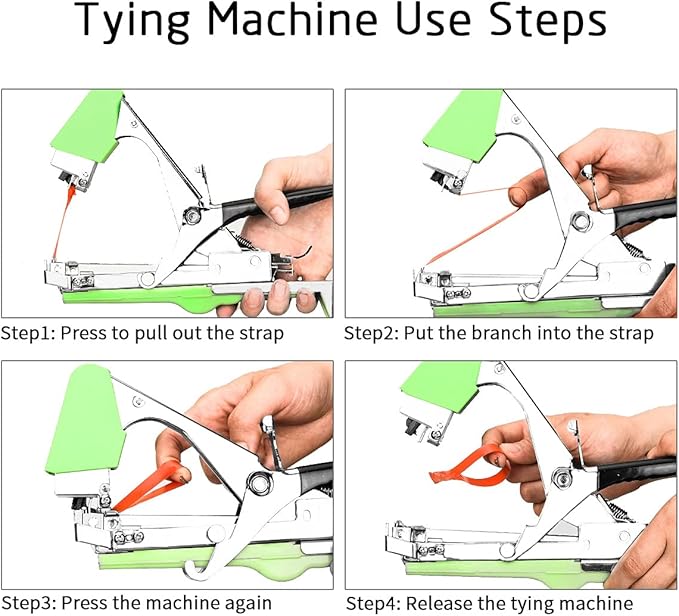 Tying Machine Use Steps

Step1: Press to pull out the strap

Step2: Put the branch into the strap

Step3: Press the machine again

Step4: Release the tying machine