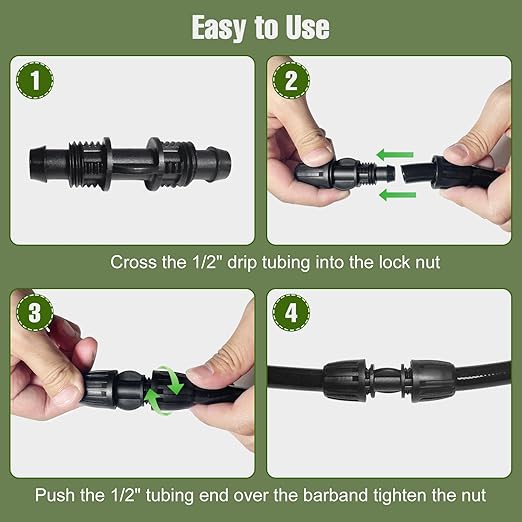 Easy to Use

1

2

Cross the 1/2" drip tubing into the lock nut

3

4

Push the 1/2" tubing end over the barband tighten the nut