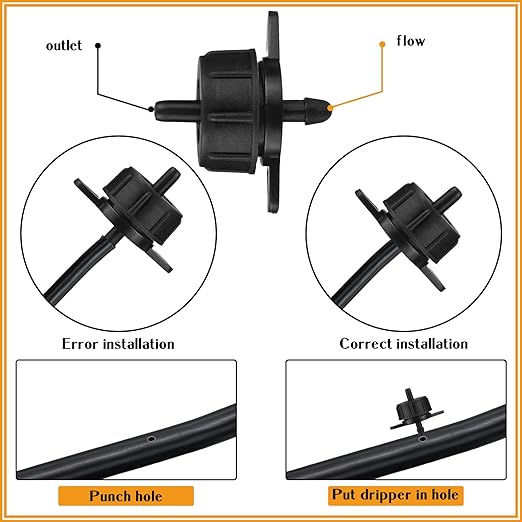 outlet

flow

Error installation

Correct installation

Punch hole

Put dripper in hole