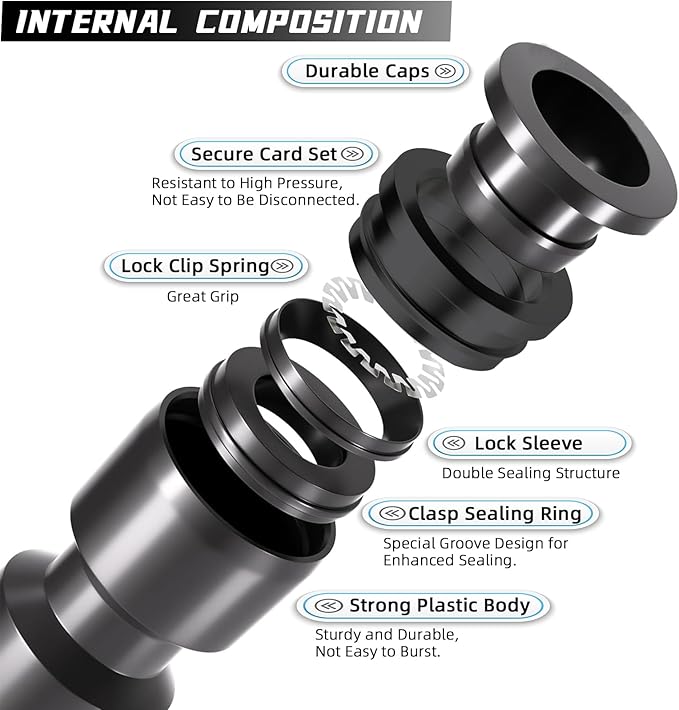 INTERNAL COMPOSITION

Durable Caps

Secure Card Set
Resistant to High Pressure, Not Easy to Be Disconnected.

Lock Clip Spring
Great Grip

Lock Sleeve
Double Sealing Structure

Clasp Sealing Ring
Special Groove Design for Enhanced Sealing.

Strong Plastic Body
Sturdy and Durable, Not Easy to Burst.