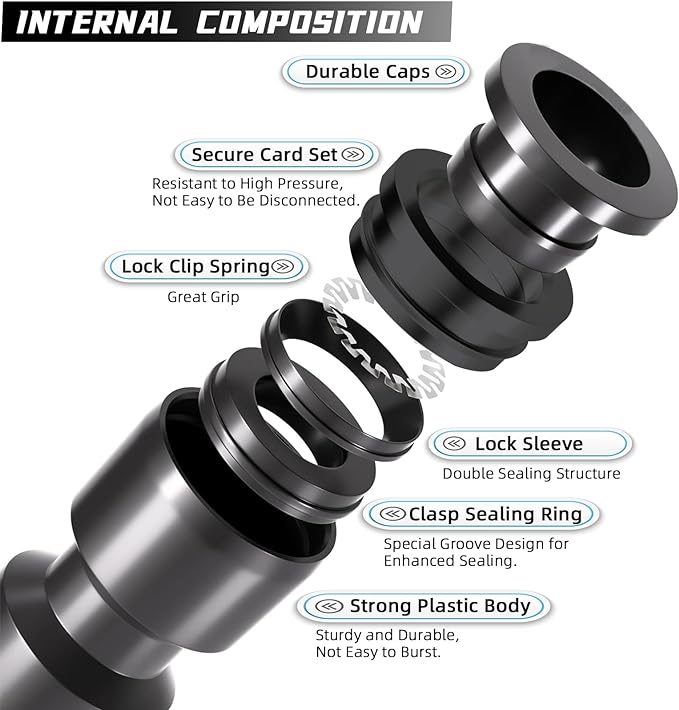 INTERNAL COMPOSITION

Durable Caps

Secure Card Set
Resistant to High Pressure, Not Easy to Be Disconnected.

Lock Clip Spring
Great Grip

Lock Sleeve
Double Sealing Structure

Clasp Sealing Ring
Special Groove Design for Enhanced Sealing.

Strong Plastic Body
Sturdy and Durable, Not Easy to Burst.