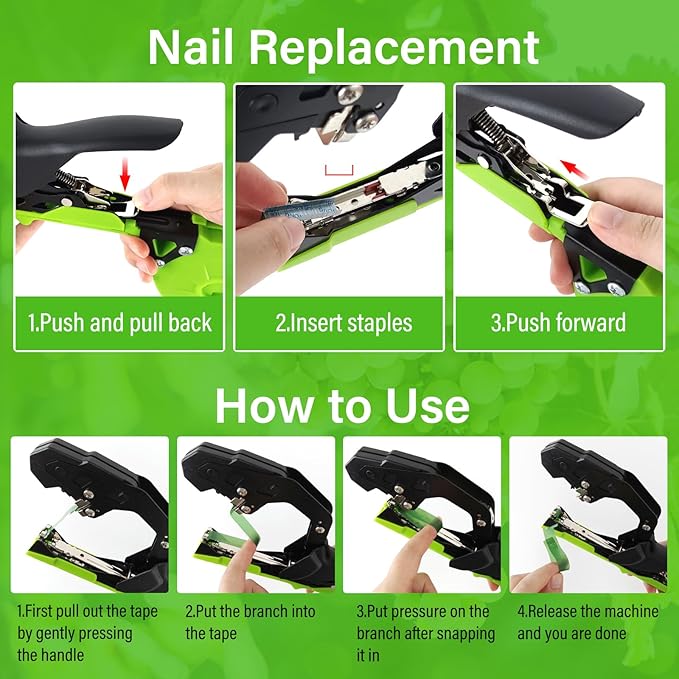 Nail Replacement

1.Push and pull back

2.Insert staples

3.Push forward

How to Use

1.First pull out the tape by gently pressing the handle

2.Put the branch into the tape

3.Put pressure on the branch after snapping it in

4.Release the machine and you are done