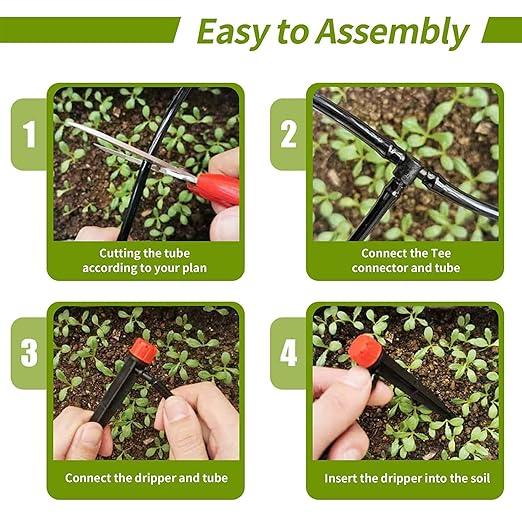 Easy to Assembly

1

Cutting the tube according to your plan

2

Connect the Tee connector and tube

3

Connect the dripper and tube

4

Insert the dripper into the soil