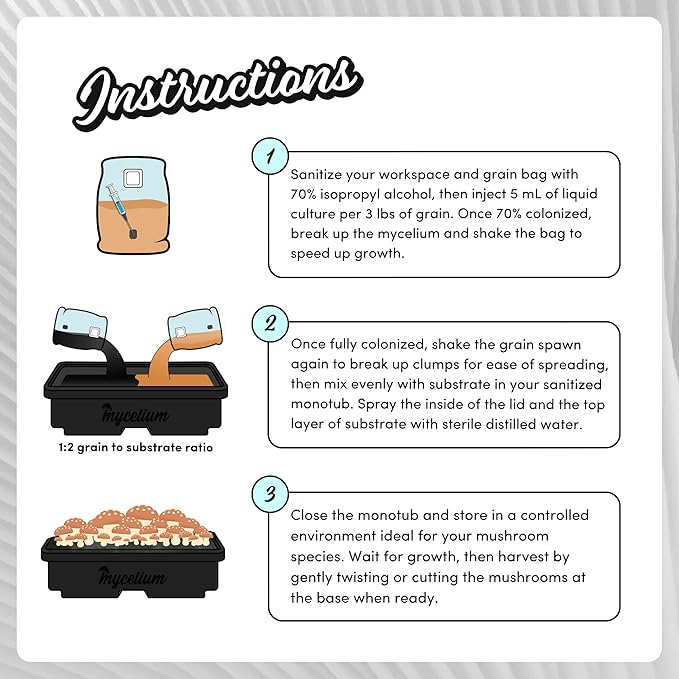 Instructions

1

Sanitize your workspace and grain bag with 70% isopropyl alcohol, then inject 5 mL of liquid culture per 3 lbs of grain. Once 70% colonized, break up the mycelium and shake the bag to speed up growth.

mycelium

1:2 grain to substrate ratio

2

Once fully colonized, shake the grain spawn again to break up clumps for ease of spreading, then mix evenly with substrate in your sanitized monotub. Spray the inside of the lid and the top layer of substrate with sterile distilled water.

mycelium

3

Close the monotub and store in a controlled environment ideal for your mushroom species. Wait for growth, then harvest by gently twisting or cutting the mushrooms at the base when ready.