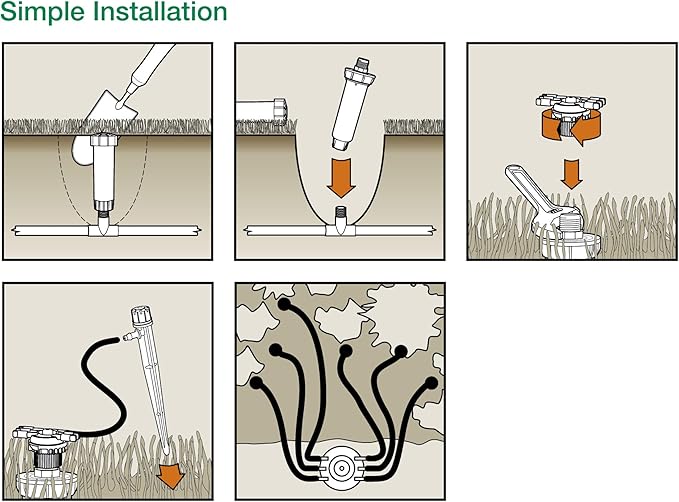 Simple Installation