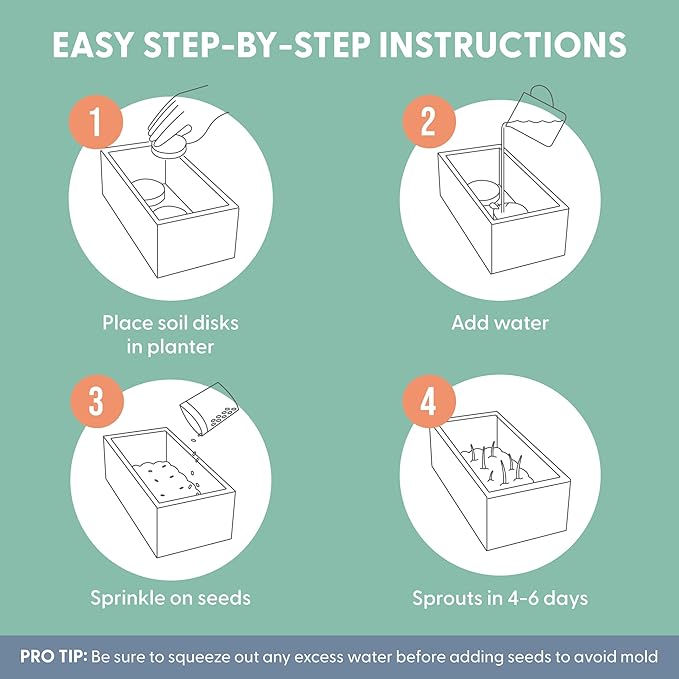 EASY STEP-BY-STEP INSTRUCTIONS

1

Place soil disks in planter

2

Add water

3

Sprinkle on seeds

4

Sprouts in 4-6 days

PRO TIP: Be sure to squeeze out any excess water before adding seeds to avoid mold