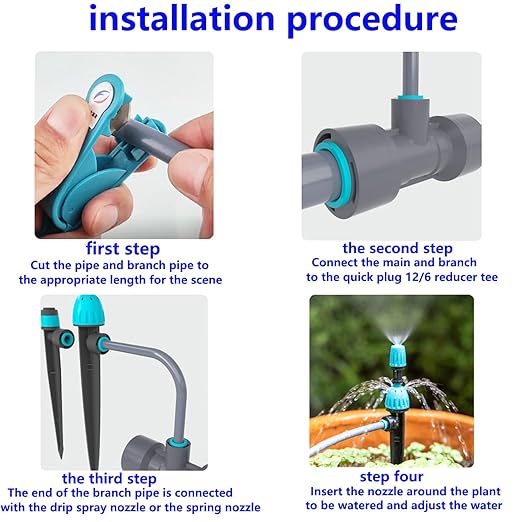 installation procedure

first step
Cut the pipe and branch pipe to the appropriate length for the scene

the second step
Connect the main and branch to the quick plug 12/6 reducer tee

the third step
The end of the branch pipe is connected with the drip spray nozzle or the spring nozzle

step four
Insert the nozzle around the plant to be watered and adjust the water