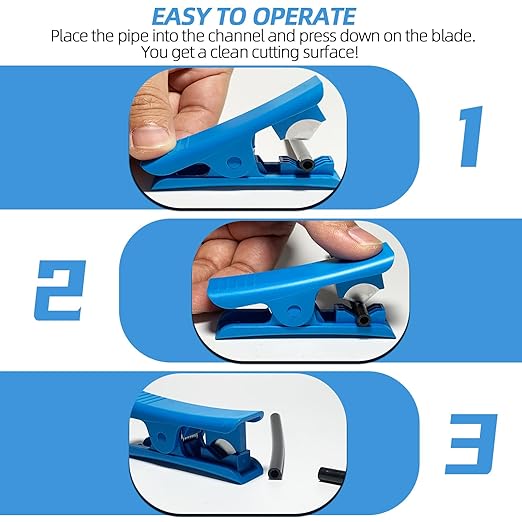 EASY TO OPERATE
Place the pipe into the channel and press down on the blade. You get a clean cutting surface!

1

2

3