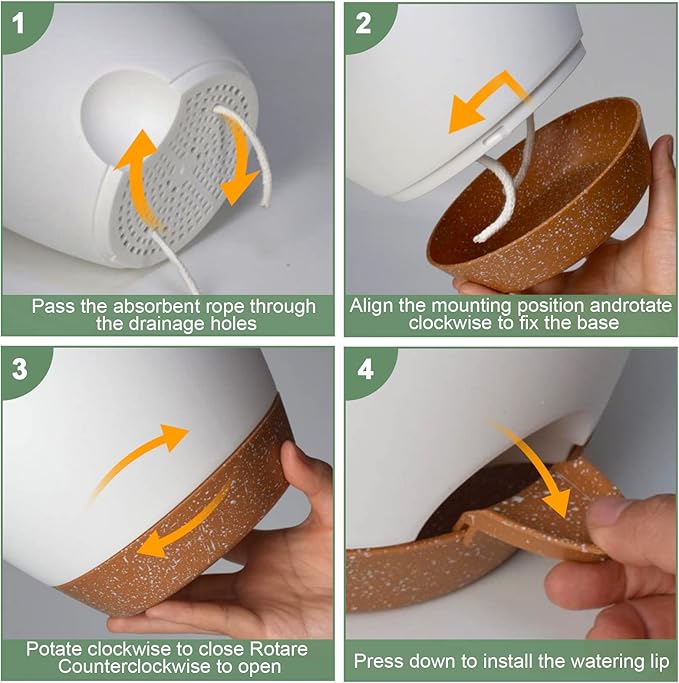 1

Pass the absorbent rope through the drainage holes

2

Align the mounting position androtate clockwise to fix the base

3

Potate clockwise to close Rotare Counterclockwise to open

4

Press down to install the watering lip