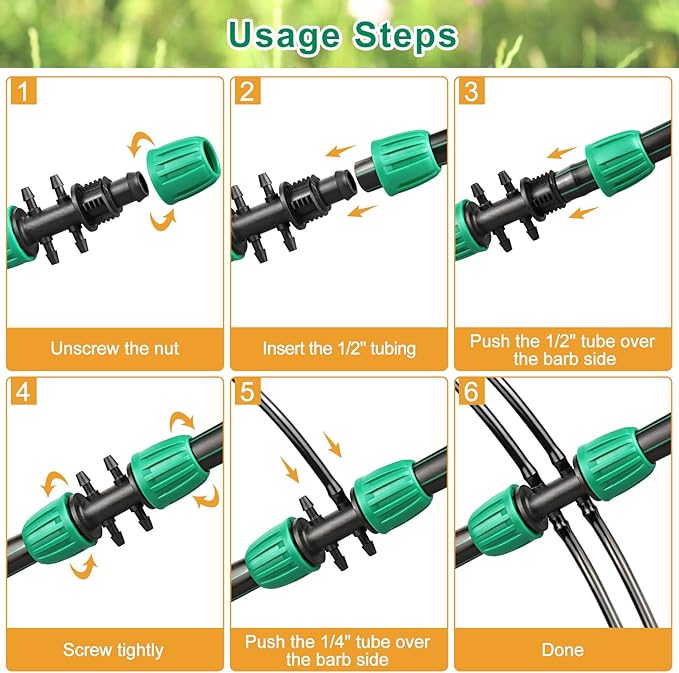 Usage Steps

1

Unscrew the nut

2

Insert the 1/2" tubing

3

Push the 1/2" tube over the barb side

4

Screw tightly

5

Push the 1/4" tube over the barb side

6

Done