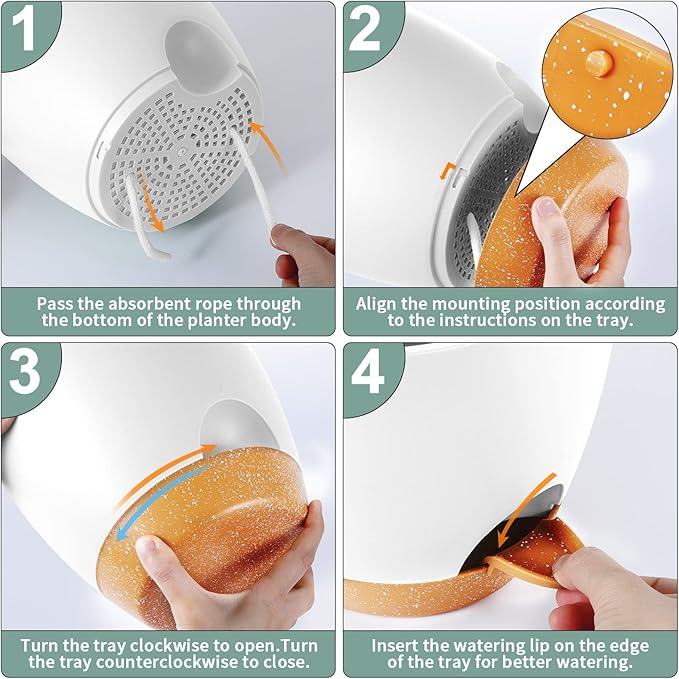 1

Pass the absorbent rope through the bottom of the planter body.

2

Align the mounting position according to the instructions on the tray.

3

Turn the tray clockwise to open.Turn the tray counterclockwise to close.

4

Insert the watering lip on the edge of the tray for better watering.