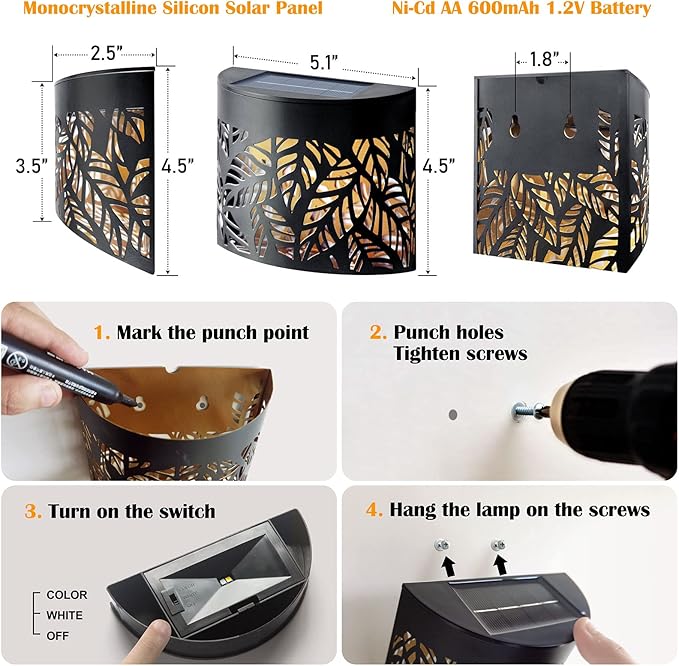 Monocrystalline Silicon Solar Panel

Ni-Cd AA 600mAh 1.2V Battery

2.5"

3.5"

4.5"

5.1"

4.5"

1.8"

1. Mark the punch point

2. Punch holes Tighten screws

3. Turn on the switch

COLOR
WHITE
OFF

4. Hang the lamp on the screws