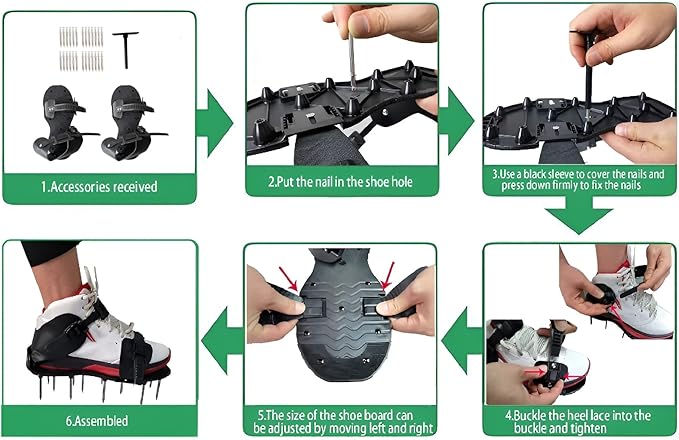 1.Accessories received

2.Put the nail in the shoe hole

3.Use a black sleeve to cover the nails and press down firmly to fix the nails

4.Buckle the heel lace into the buckle and tighten

5.The size of the shoe board can be adjusted by moving left and right

6.Assembled