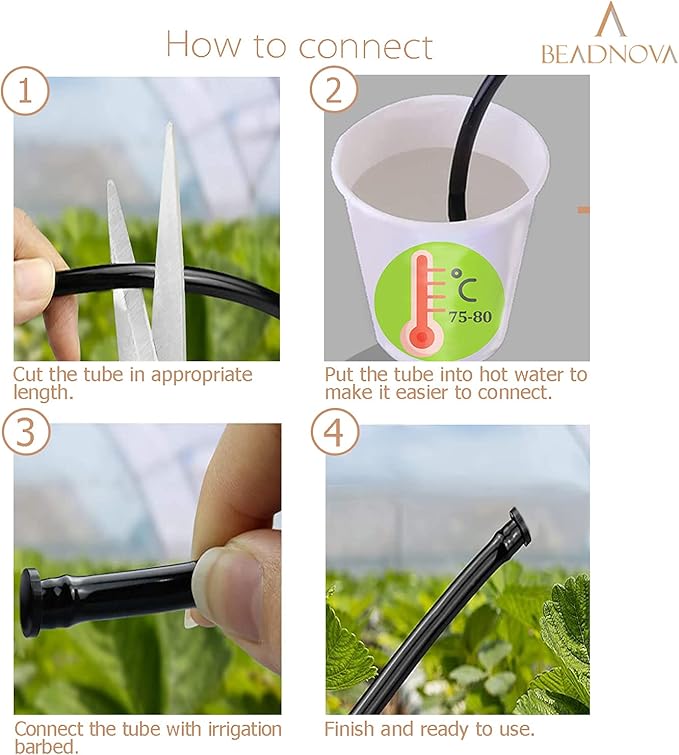 How to connect

BEADNOVA

1

Cut the tube in appropriate length.

2

°C
75-80

Put the tube into hot water to make it easier to connect.

3

Connect the tube with irrigation barbed.

4

Finish and ready to use.