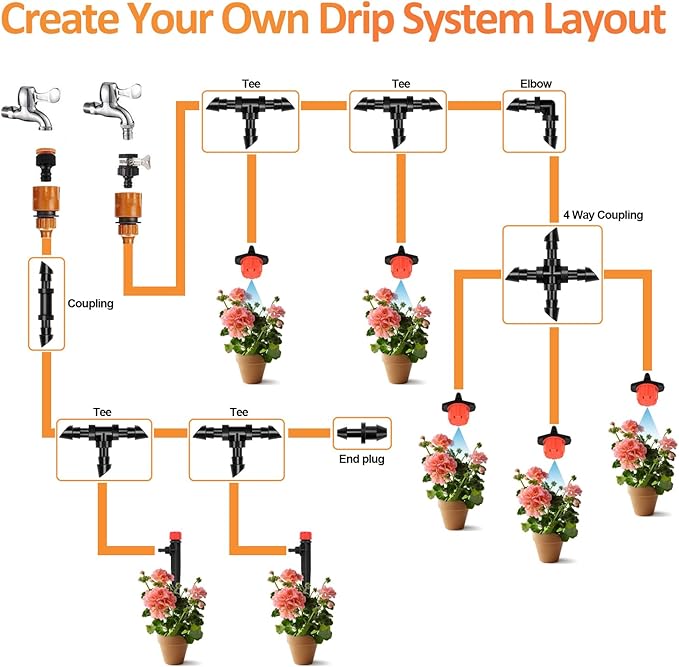 Create Your Own Drip System Layout

Tee

Tee

Elbow

4 Way Coupling

Coupling

Tee

Tee

End plug