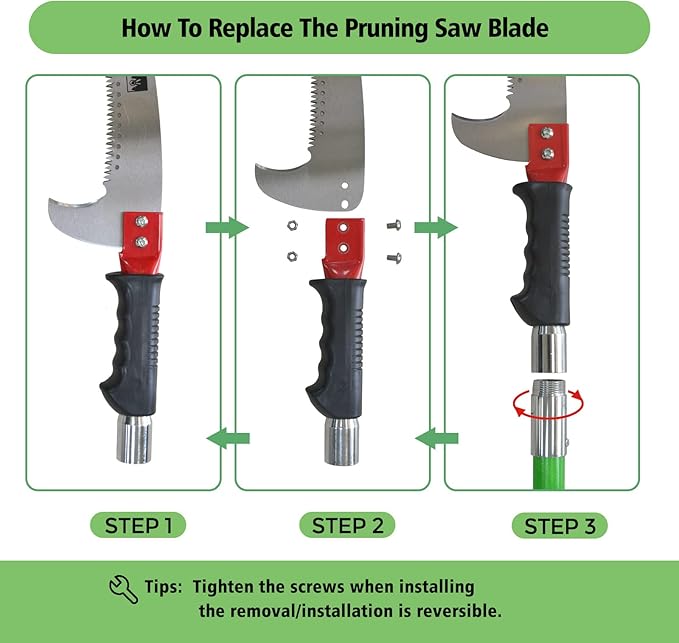 How To Replace The Pruning Saw Blade

STEP 1

STEP 2

STEP 3

Tips: Tighten the screws when installing the removal/installation is reversible.