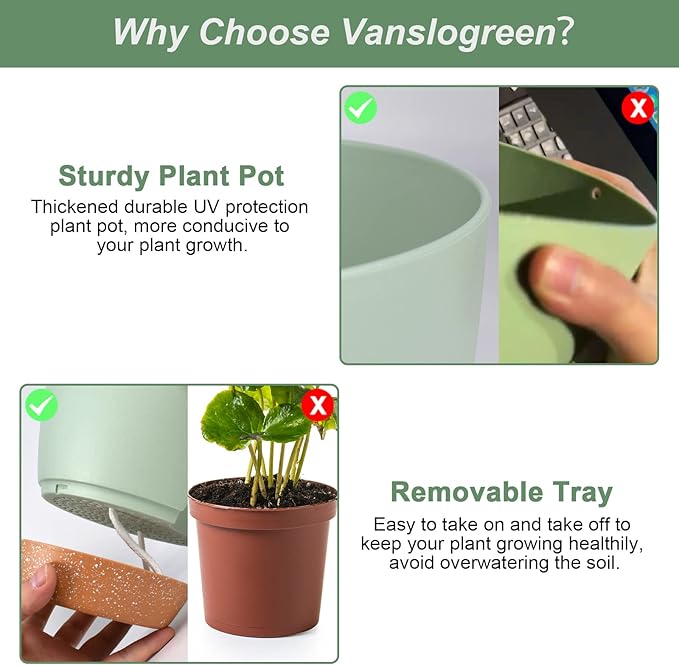 Why Choose Vanslogreen?

Sturdy Plant Pot

Thickened durable UV protection plant pot, more conducive to your plant growth.

Removable Tray

Easy to take on and take off to keep your plant growing healthily, avoid overwatering the soil.