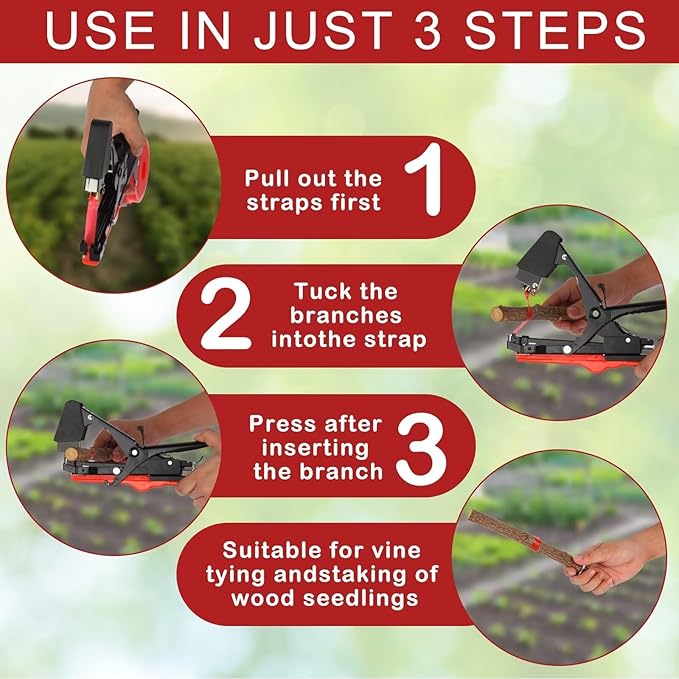 USE IN JUST 3 STEPS

Pull out the straps first 1

2 Tuck the branches intothe strap

Press after inserting the branch 3

Suitable for vine tying andstaking of wood seedlings