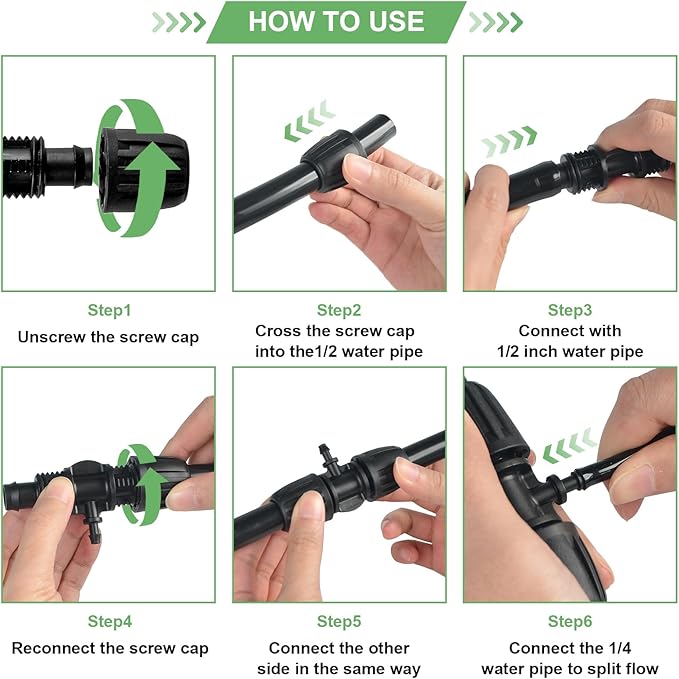 HOW TO USE

Step1
Unscrew the screw cap

Step2
Cross the screw cap into the1/2 water pipe

Step3
Connect with 1/2 inch water pipe

Step4
Reconnect the screw cap

Step5
Connect the other side in the same way

Step6
Connect the 1/4 water pipe to split flow