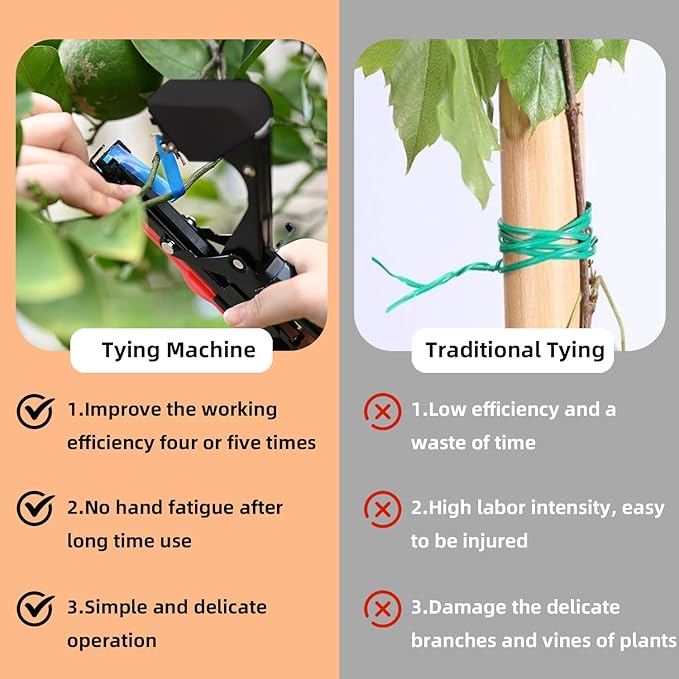 Tying Machine

1.Improve the working efficiency four or five times

2.No hand fatigue after long time use

3.Simple and delicate operation

Traditional Tying

1.Low efficiency and a waste of time

2.High labor intensity, easy to be injured

3.Damage the delicate branches and vines of plants