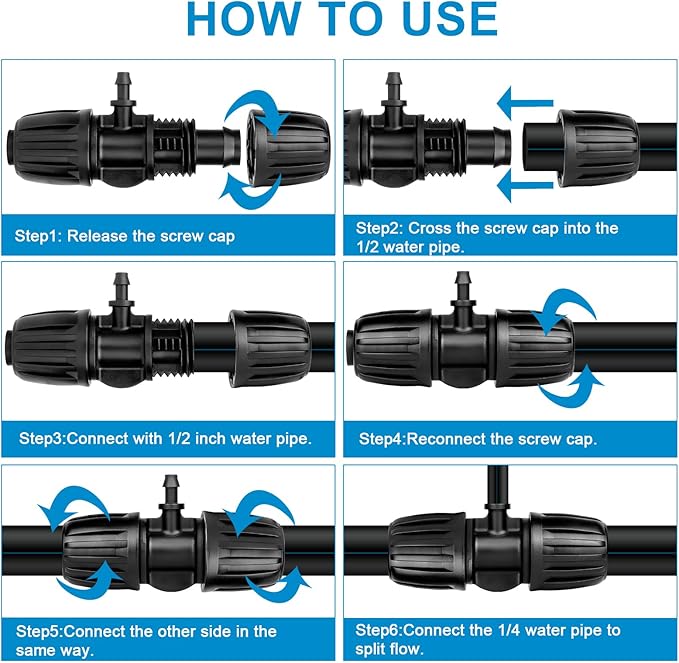 HOW TO USE

Step1: Release the screw cap

Step2: Cross the screw cap into the 1/2 water pipe.

Step3:Connect with 1/2 inch water pipe.

Step4:Reconnect the screw cap.

Step5:Connect the other side in the same way.

Step6:Connect the 1/4 water pipe to split flow.