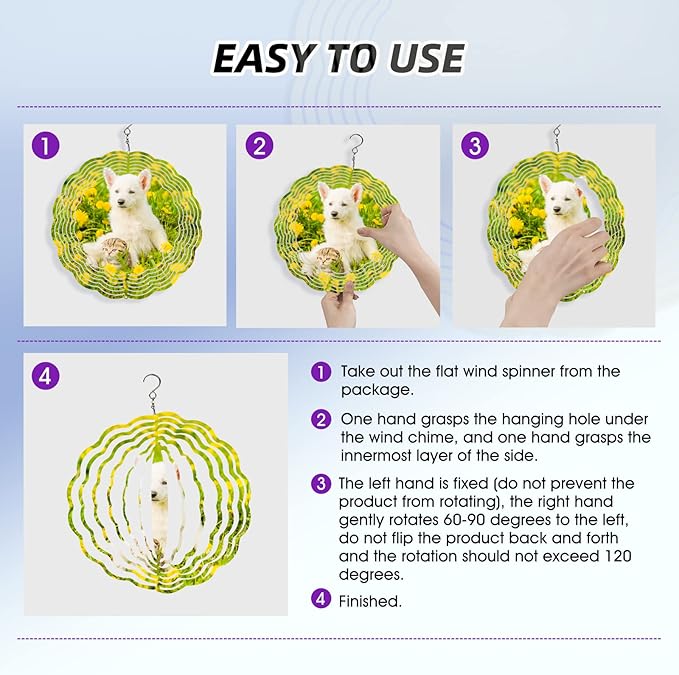 EASY TO USE

1

2

3

4

1 Take out the flat wind spinner from the package.

2 One hand grasps the hanging hole under the wind chime, and one hand grasps the innermost layer of the side.

3 The left hand is fixed (do not prevent the product from rotating), the right hand gently rotates 60-90 degrees to the left, do not flip the product back and forth and the rotation should not exceed 120 degrees.

4 Finished.