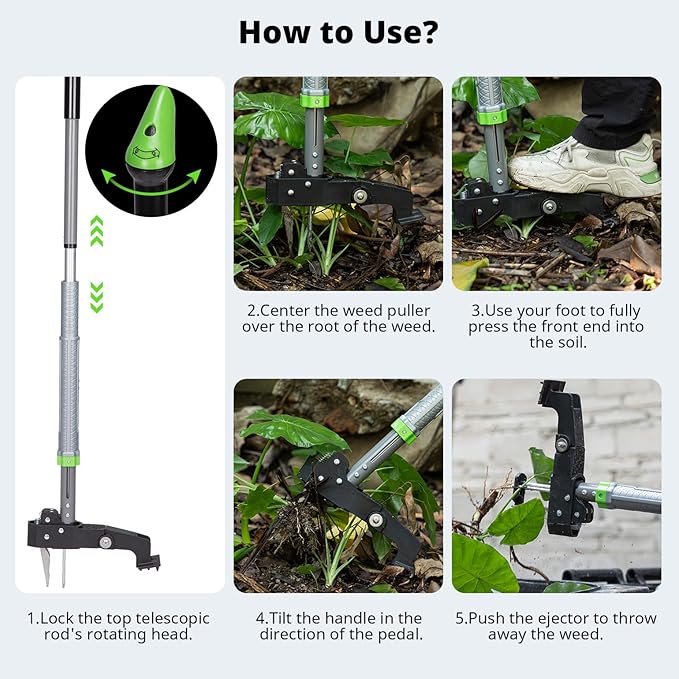 How to Use?

2.Center the weed puller over the root of the weed.

3.Use your foot to fully press the front end into the soil.

1.Lock the top telescopic rod's rotating head.

4.Tilt the handle in the direction of the pedal.

5.Push the ejector to throw away the weed.