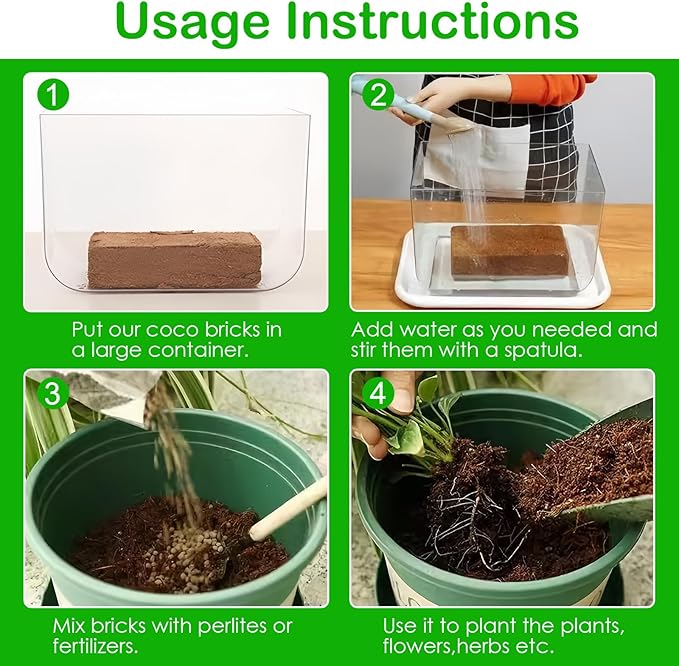 Usage Instructions

1

Put our coco bricks in a large container.

2

Add water as you needed and stir them with a spatula.

3

Mix bricks with perlites or fertilizers.

4

Use it to plant the plants, flowers,herbs etc.