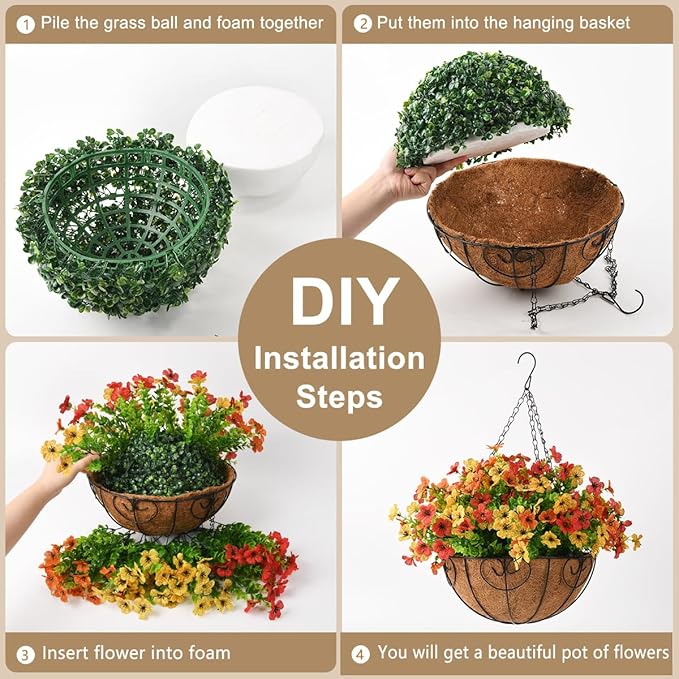 1 Pile the grass ball and foam together

2 Put them into the hanging basket

DIY
Installation
Steps

3 Insert flower into foam

4 You will get a beautiful pot of flowers