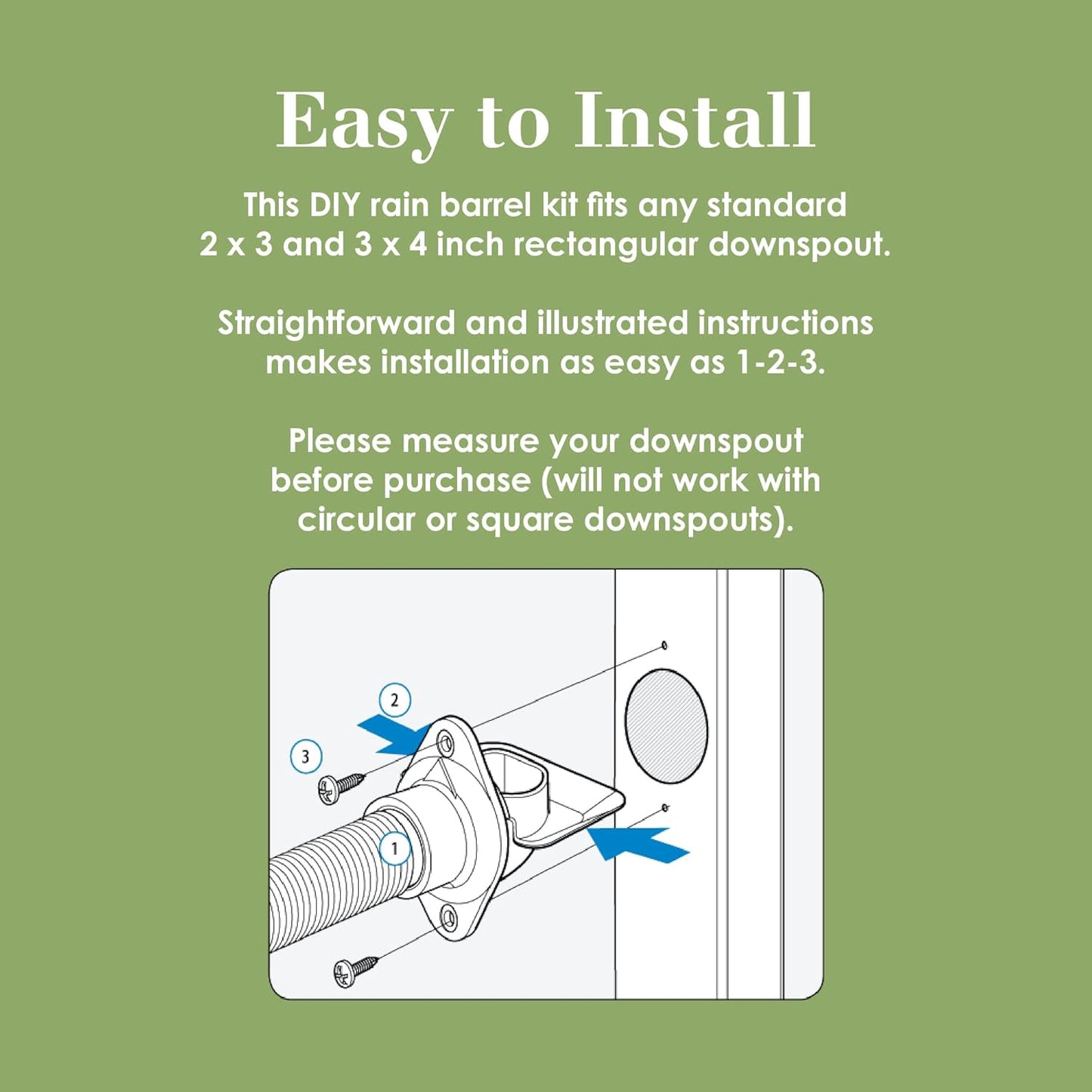 Easy to Install

This DIY rain barrel kit fits any standard 2 x 3 and 3 x 4 inch rectangular downspout.

Straightforward and illustrated instructions makes installation as easy as 1-2-3.

Please measure your downspout before purchase (will not work with circular or square downspouts).

2

3

1