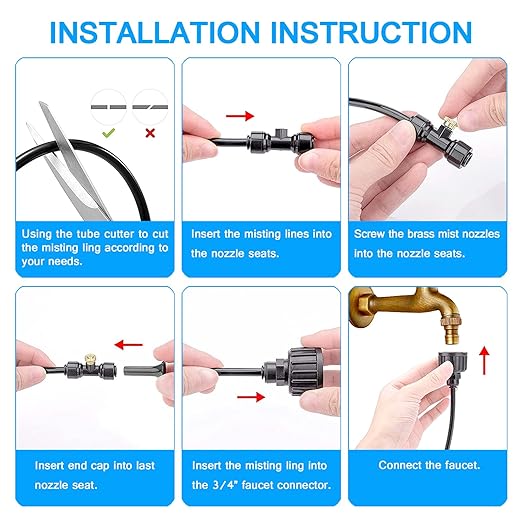 INSTALLATION INSTRUCTION

Using the tube cutter to cut the misting ling according to your needs.

Insert the misting lines into the nozzle seats.

Screw the brass mist nozzles into the nozzle seats.

Insert end cap into last nozzle seat.

Insert the misting ling into the 3/4" faucet connector.

Connect the faucet.