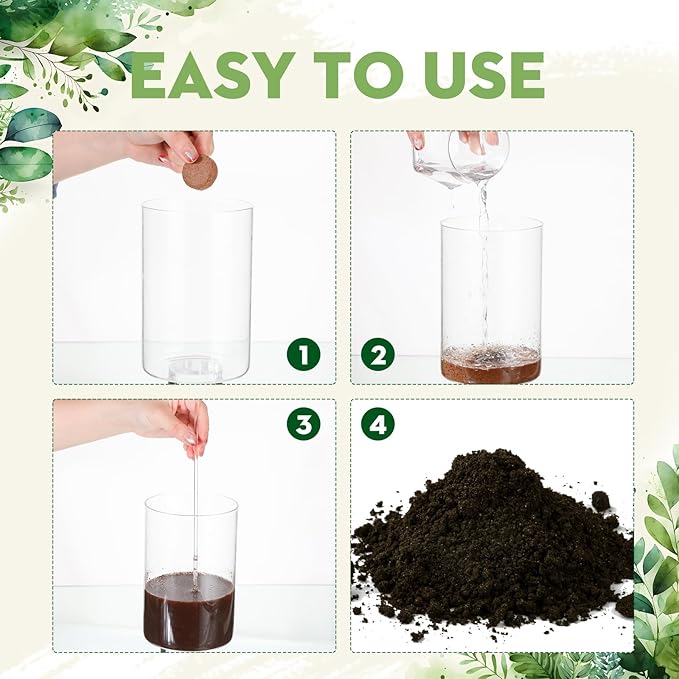 EASY TO USE

1

2

3

4