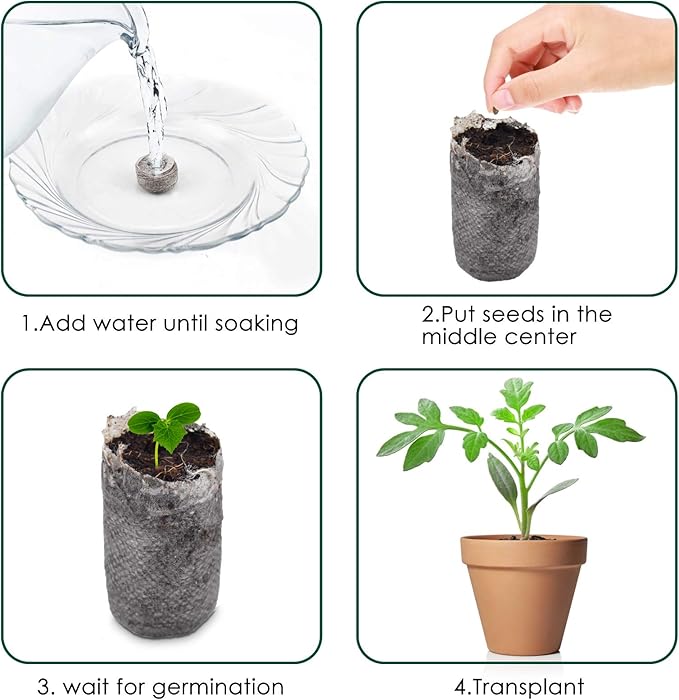 1.Add water until soaking

2.Put seeds in the middle center

3. wait for germination

4.Transplant