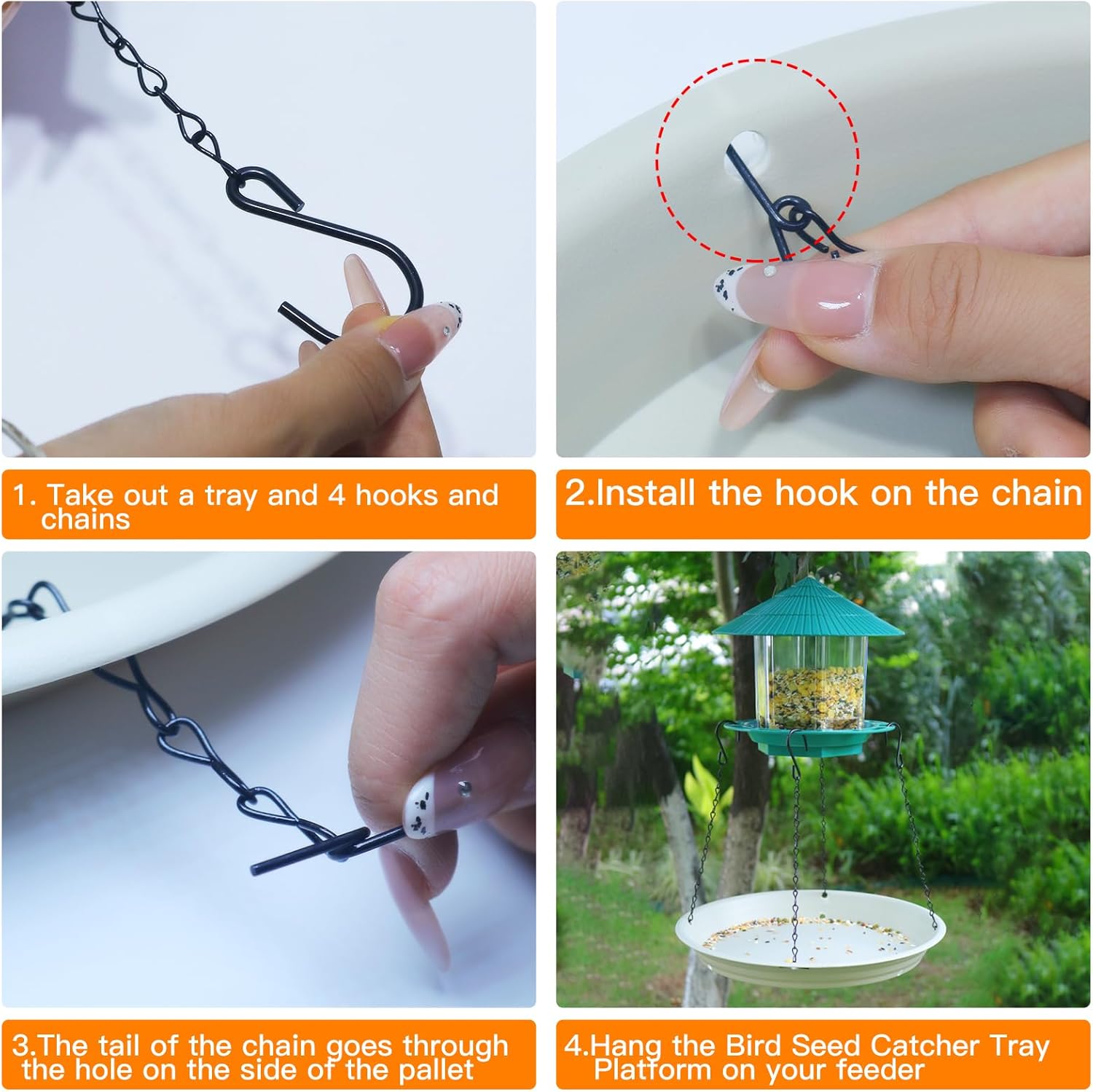 1. Take out a tray and 4 hooks and chains

2.Install the hook on the chain

3.The tail of the chain goes through the hole on the side of the pallet

4.Hang the Bird Seed Catcher Tray Platform on your feeder