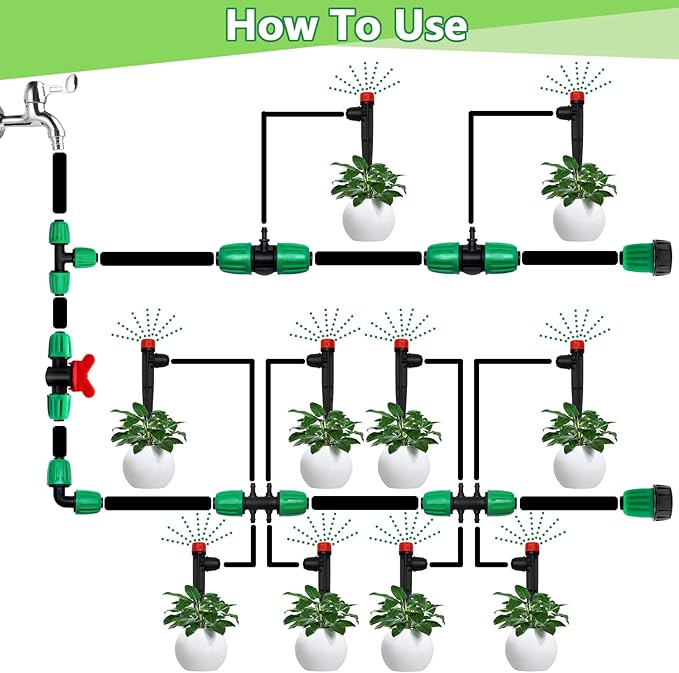 How To Use