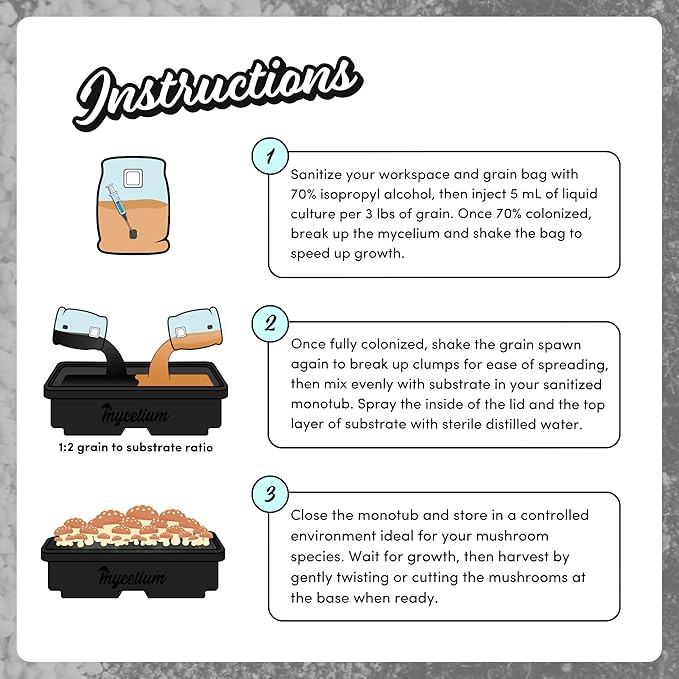 Instructions

1

Sanitize your workspace and grain bag with 70% isopropyl alcohol, then inject 5 mL of liquid culture per 3 lbs of grain. Once 70% colonized, break up the mycelium and shake the bag to speed up growth.

mycelium

1:2 grain to substrate ratio

2

Once fully colonized, shake the grain spawn again to break up clumps for ease of spreading, then mix evenly with substrate in your sanitized monotub. Spray the inside of the lid and the top layer of substrate with sterile distilled water.

mycelium

3

Close the monotub and store in a controlled environment ideal for your mushroom species. Wait for growth, then harvest by gently twisting or cutting the mushrooms at the base when ready.