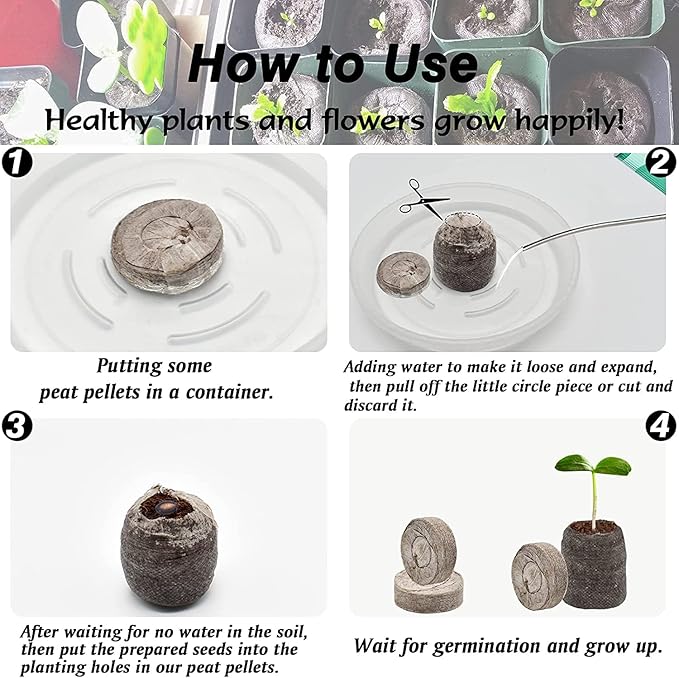 How to Use

Healthy plants and flowers grow happily!

1

Putting some peat pellets in a container.

2

Adding water to make it loose and expand, then pull off the little circle piece or cut and discard it.

3

After waiting for no water in the soil, then put the prepared seeds into the planting holes in our peat pellets.

4

Wait for germination and grow up.