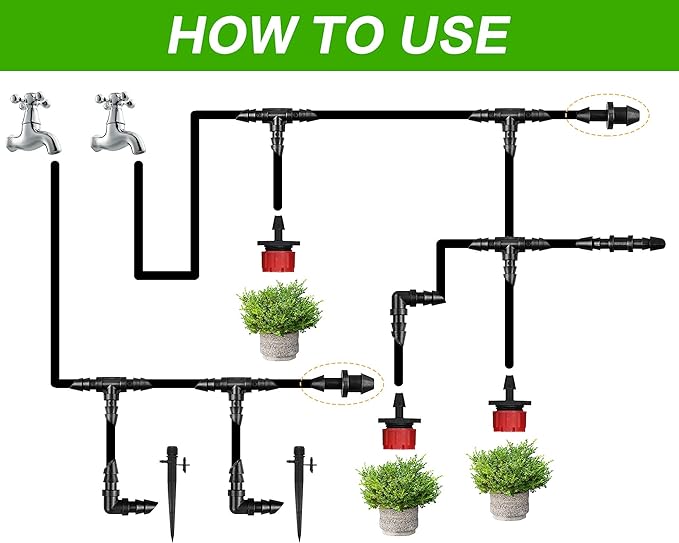 HOW TO USE