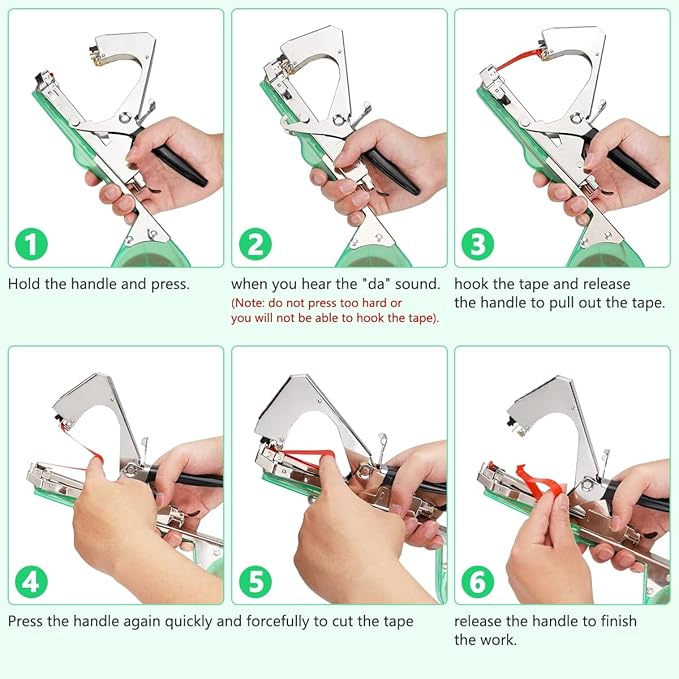 1

Hold the handle and press.

2

when you hear the "da" sound.
(Note: do not press too hard or you will not be able to hook the tape).

3

hook the tape and release the handle to pull out the tape.

4

5

Press the handle again quickly and forcefully to cut the tape

6

release the handle to finish the work.