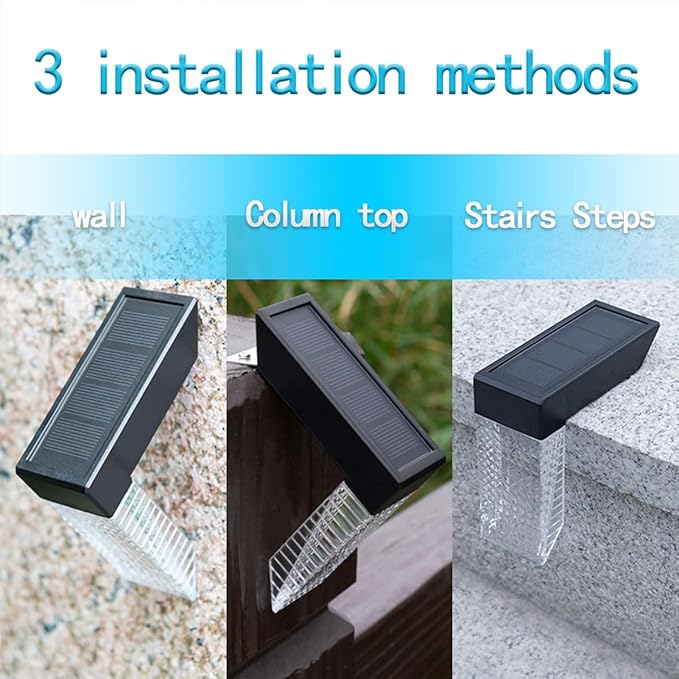 3 installation methods

wall

Column top

Stairs Steps